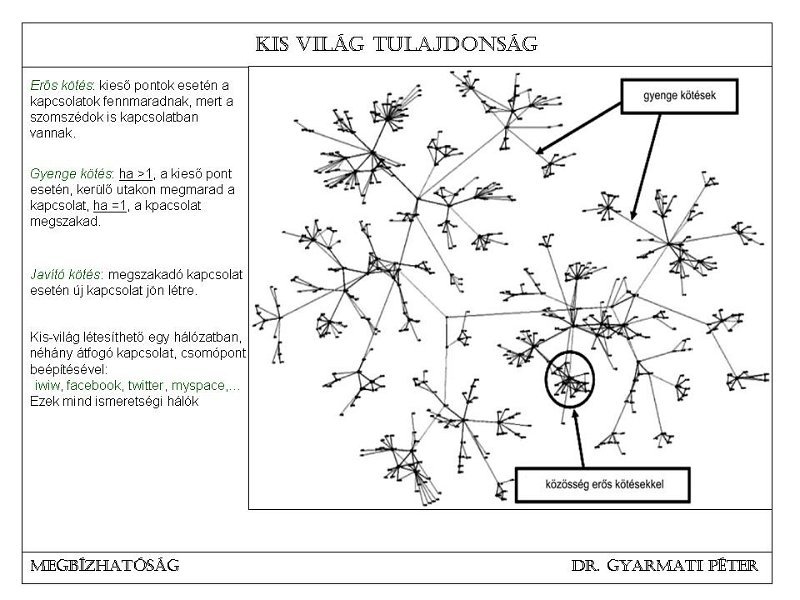 KIS VILÁG TULAJDONSÁG

Erős kötés: kieső pontok esetén a kapcsolatok fennmaradnak, mert a szomszédok is kapcsolatban vannak.

Gyenge kötés: ha >1, a kieső pont esetén, kerülő utakon megmarad a kapcsolat, ha =1, a kpacsolat megszakad.

Javító kötés: megszakadó kapcsolat esetén új kapcsolat jön létre.

Kis-világ létesíthető egy hálózatban, néhány átfogó kapcsolat, csomópont beépítésével:
iwiw, facebook, twitter, myspace,...
Ezek mind ismeretségi hálók

gyenge kötések

közösség erős kötésekkel

MEGBÍZHATÓSÁG

DR. GYARMATI PÉTER